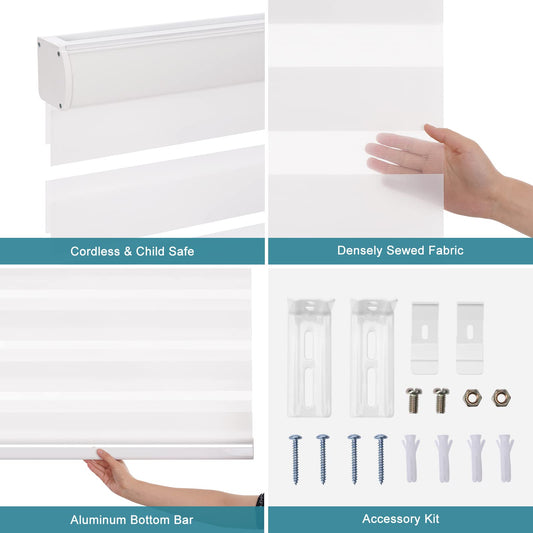 Cordless & Child Safe

Densely Sewed Fabric

Aluminum Bottom Bar

Accessory Kit