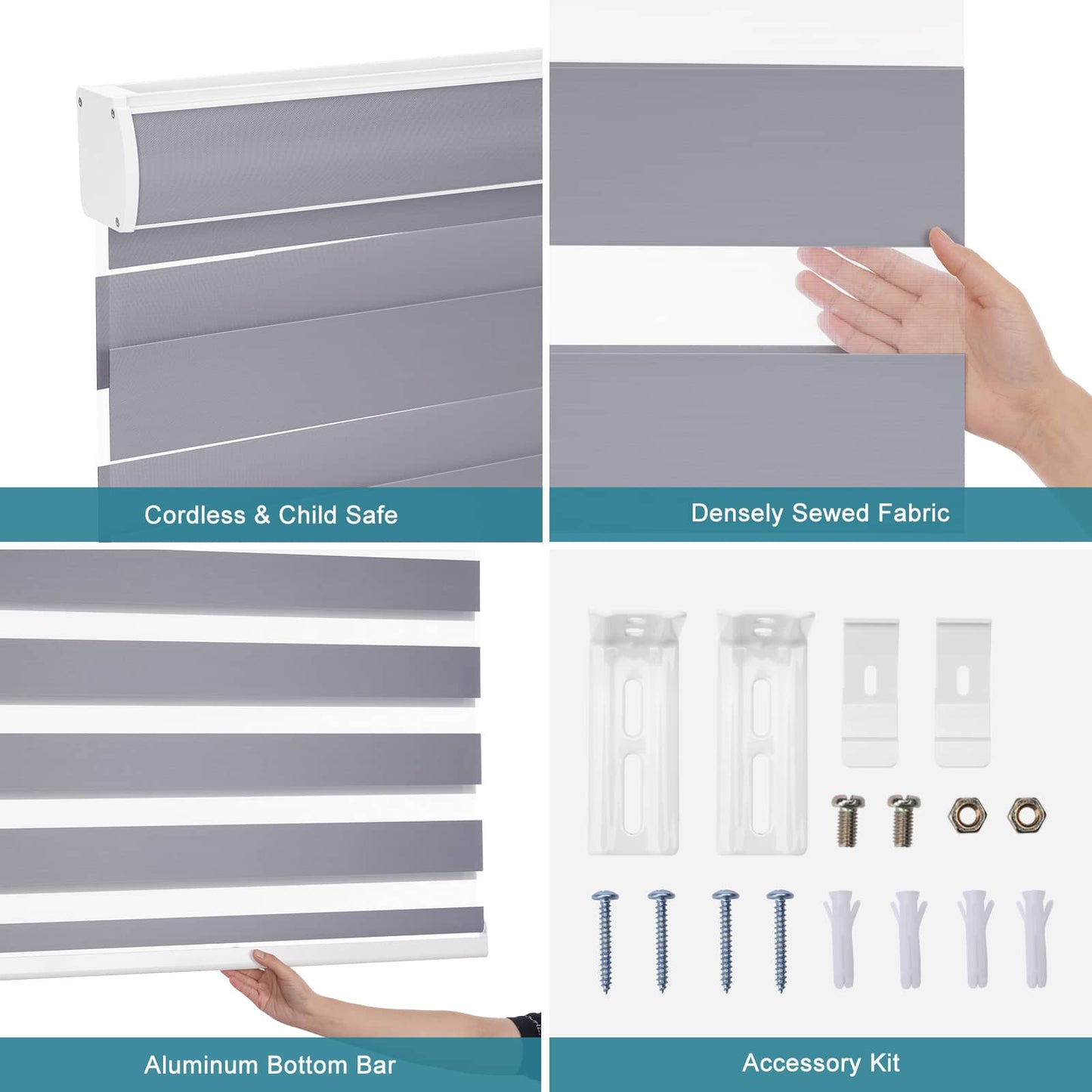 Cordless & Child Safe

Densely Sewed Fabric

Aluminum Bottom Bar

Accessory Kit