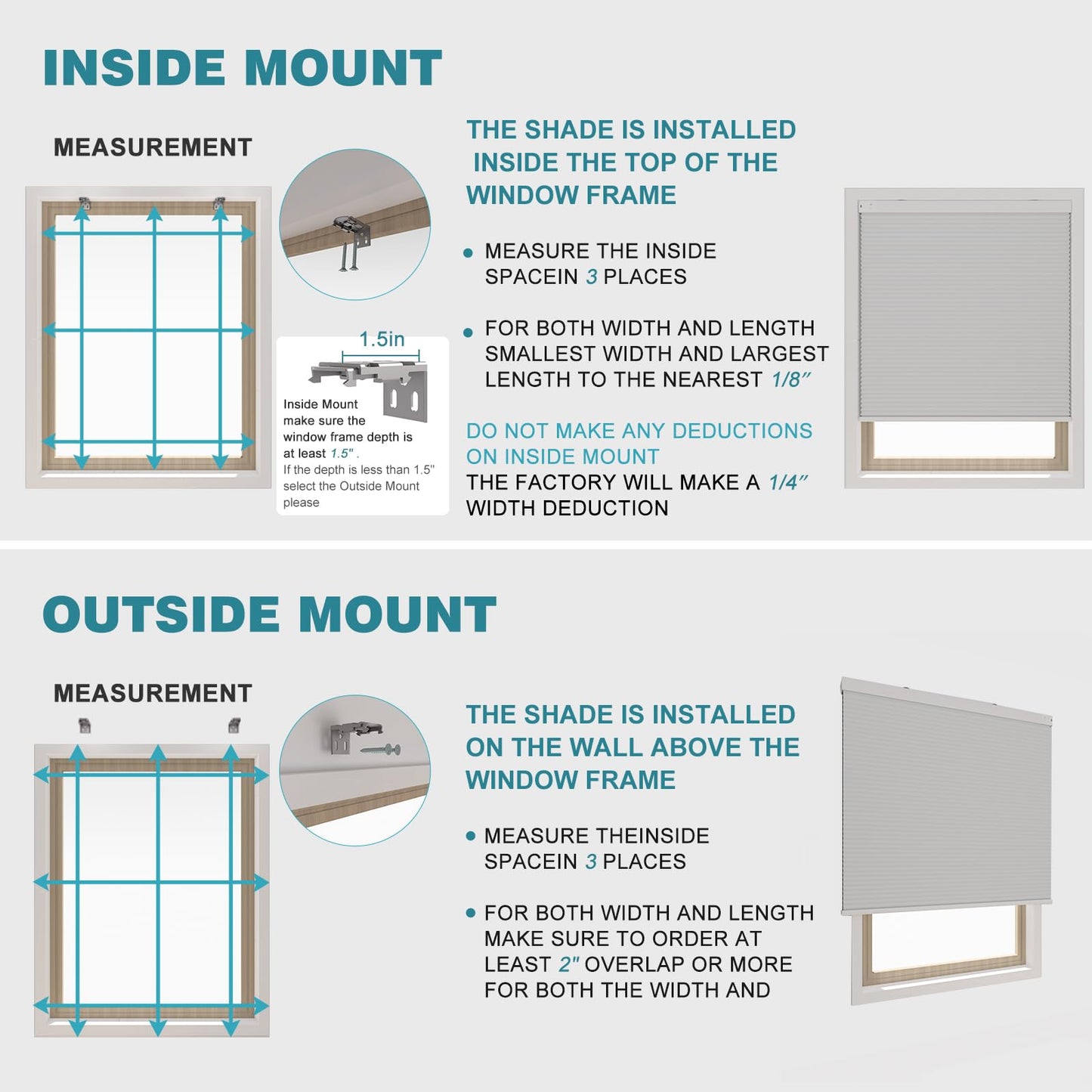 INSIDE MOUNT

MEASUREMENT

1.5in

Inside Mount make sure the window frame depth is at least 1.5" .
If the depth is less than 1.5" select the Outside Mount please

THE SHADE IS INSTALLED INSIDE THE TOP OF THE WINDOW FRAME

• MEASURE THE INSIDE SPACEIN 3 PLACES

• FOR BOTH WIDTH AND LENGTH SMALLEST WIDTH AND LARGEST LENGTH TO THE NEAREST 1/8″

DO NOT MAKE ANY DEDUCTIONS ON INSIDE MOUNT
THE FACTORY WILL MAKE A 1/4″ WIDTH DEDUCTION

OUTSIDE MOUNT

MEASUREMENT

THE SHADE IS INSTALLED ON THE WALL ABOVE THE WINDOW FRAME

• MEASURE THEINSIDE SPACEIN 3 PLACES

• FOR BOTH WIDTH AND LENGTH MAKE SURE TO ORDER AT LEAST 2″ OVERLAP OR MORE FOR BOTH THE WIDTH AND