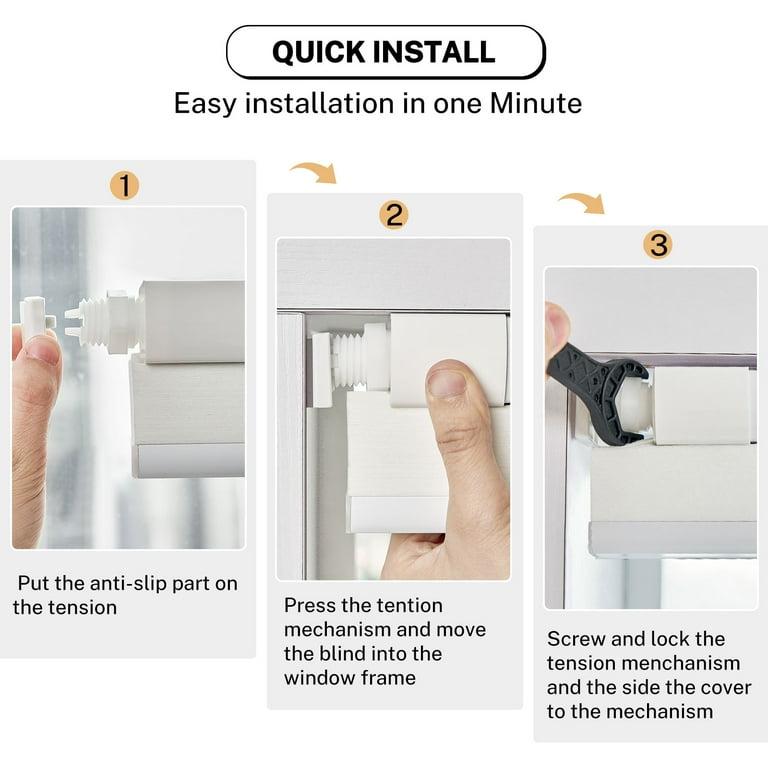 QUICK INSTALL
Easy installation in one Minute

1
Put the anti-slip part on the tension

2
Press the tention mechanism and move the blind into the window frame

3
Screw and lock the tension menchanism and the side the cover to the mechanism