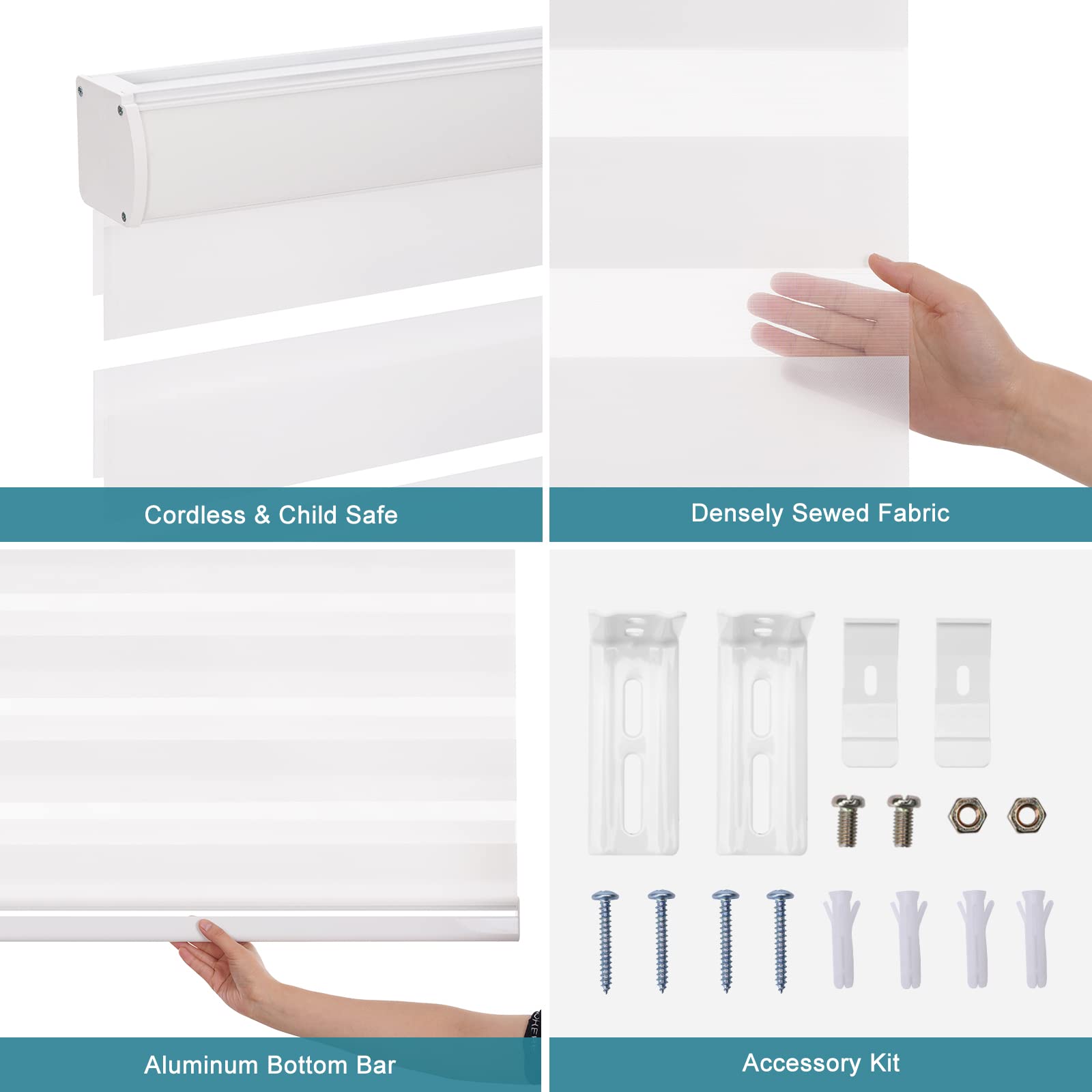 Cordless & Child Safe

Densely Sewed Fabric

Aluminum Bottom Bar

Accessory Kit