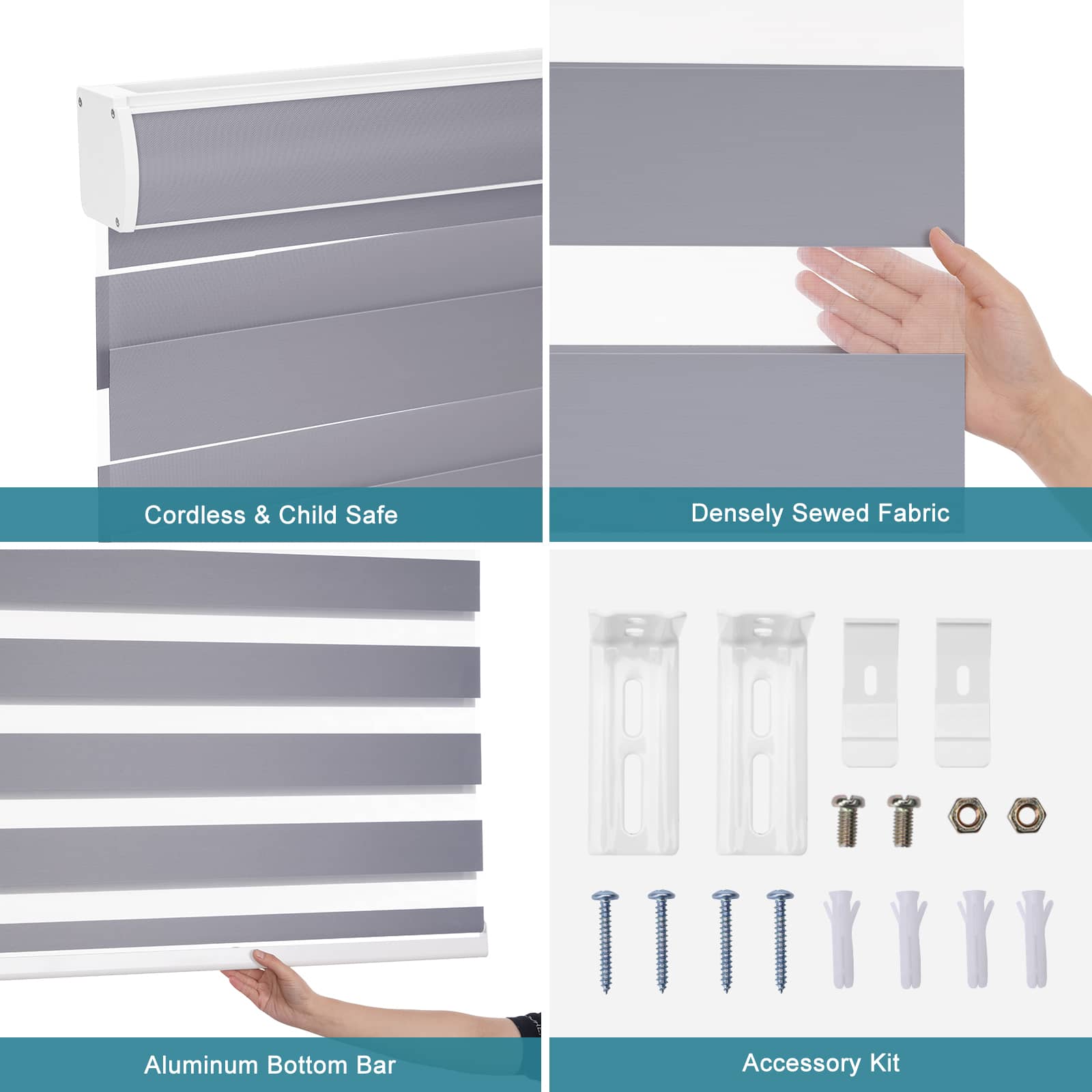 Cordless & Child Safe

Densely Sewed Fabric

Aluminum Bottom Bar

Accessory Kit