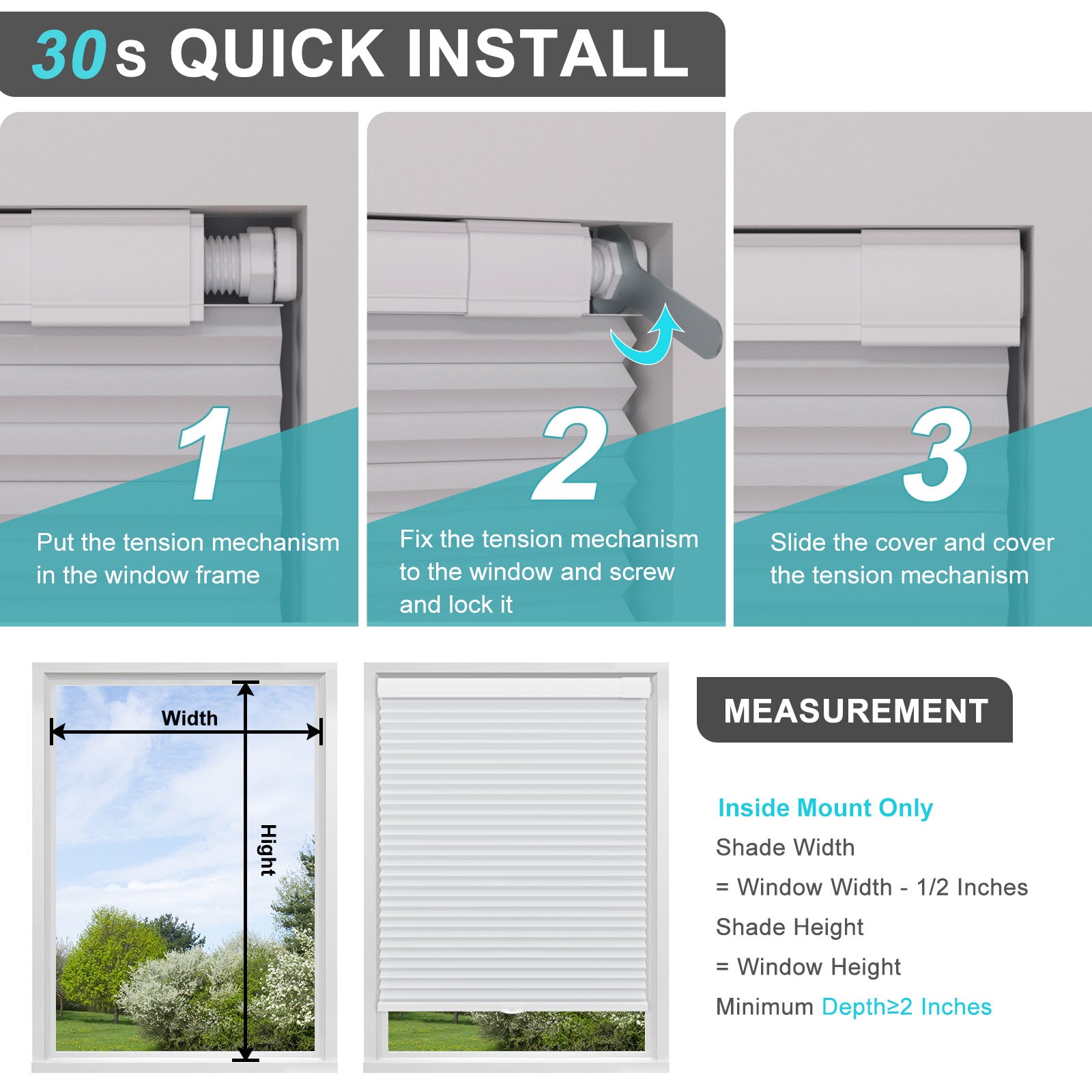 30s QUICK INSTALL

1
Put the tension mechanism in the window frame

2
Fix the tension mechanism to the window and screw and lock it

3
Slide the cover and cover the tension mechanism

Width
Hight

MEASUREMENT

Inside Mount Only
Shade Width
= Window Width - 1/2 Inches
Shade Height
= Window Height
Minimum Depth≥2 Inches